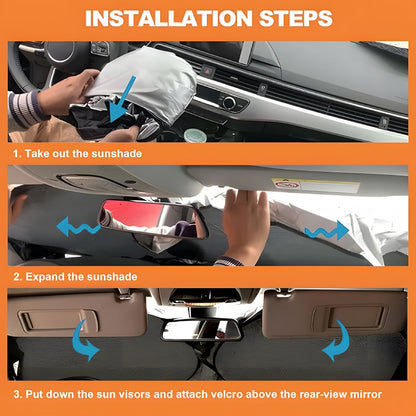 INSTALLATION STEPS

1. Take out the sunshade

2. Expand the sunshade

3. Put down the sun visors and attach velcro above the rear-view mirror